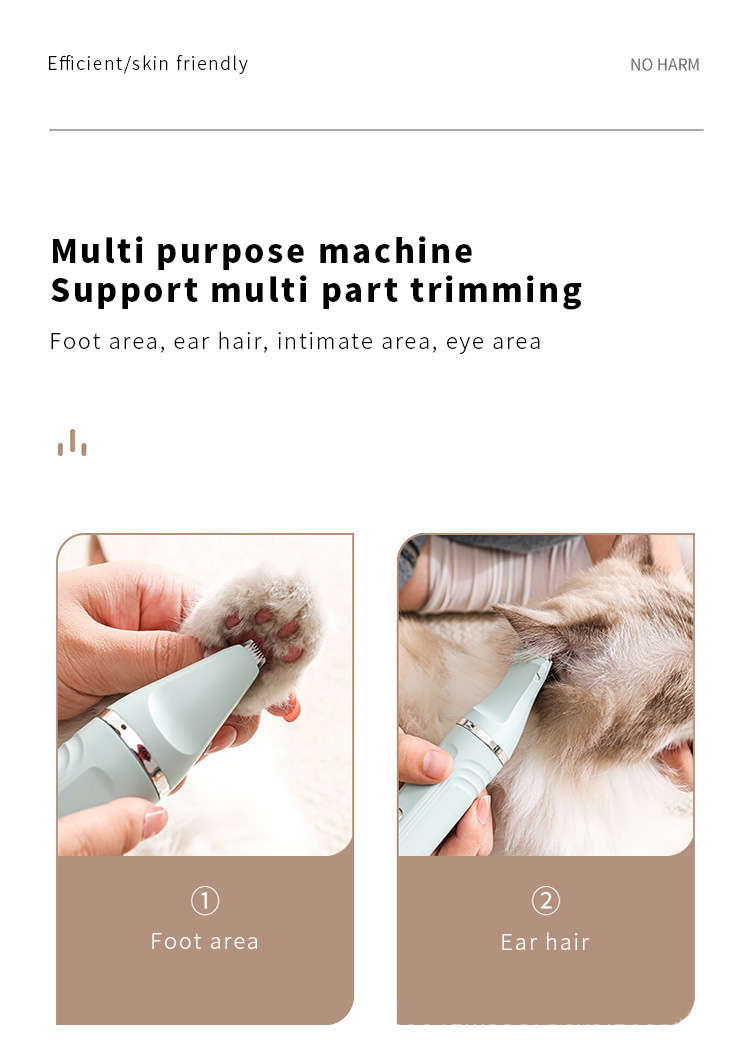 Efficient/skin friendly

NO HARM

Multi purpose machine
Support multi part trimming

Foot area, ear hair, intimate area, eye area

①
Foot area

②
Ear hair