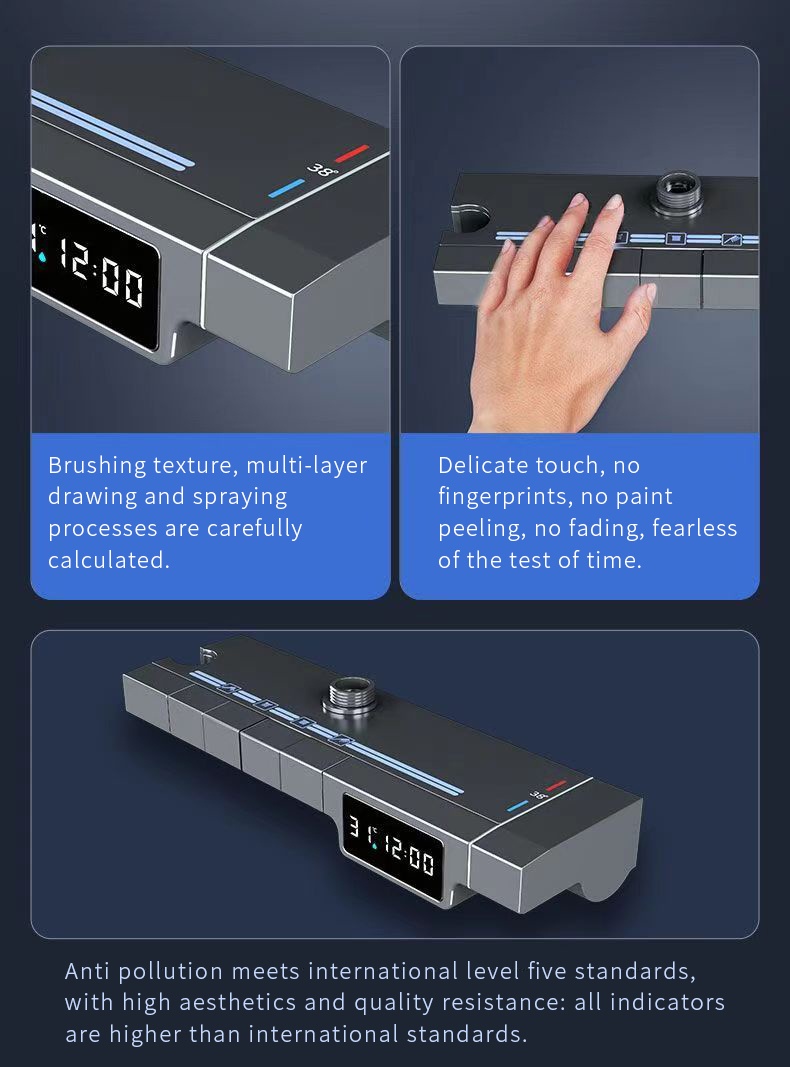 38°

°C 12:00

Brushing texture, multi-layer drawing and spraying processes are carefully calculated.

Delicate touch, no fingerprints, no paint peeling, no fading, fearless of the test of time.

38°

31°C 12:00

Anti pollution meets international level five standards, with high aesthetics and quality resistance: all indicators are higher than international standards.