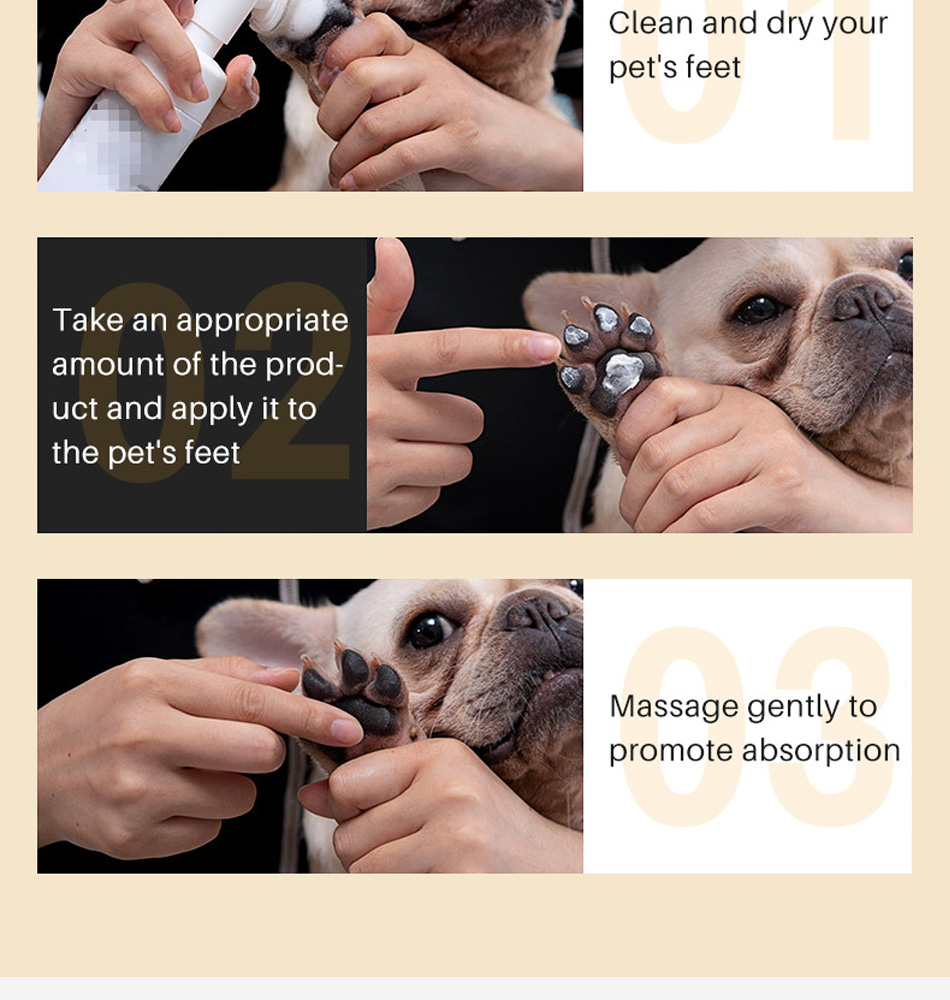 01

Clean and dry your pet's feet

02

Take an appropriate amount of the product and apply it to the pet's feet

03

Massage gently to promote absorption