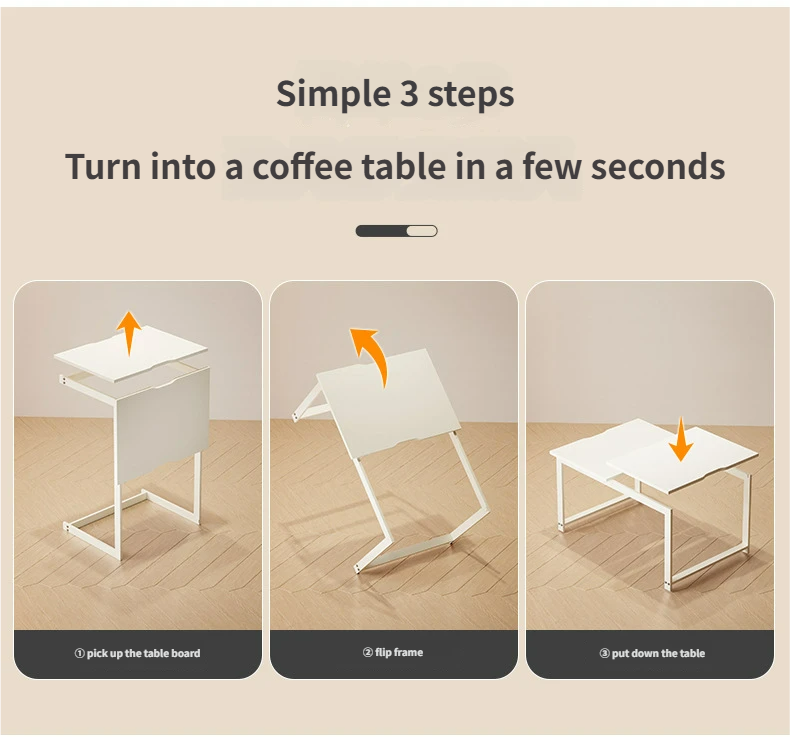 Simple 3 steps

Turn into a coffee table in a few seconds

① pick up the table board

② flip frame

③ put down the table